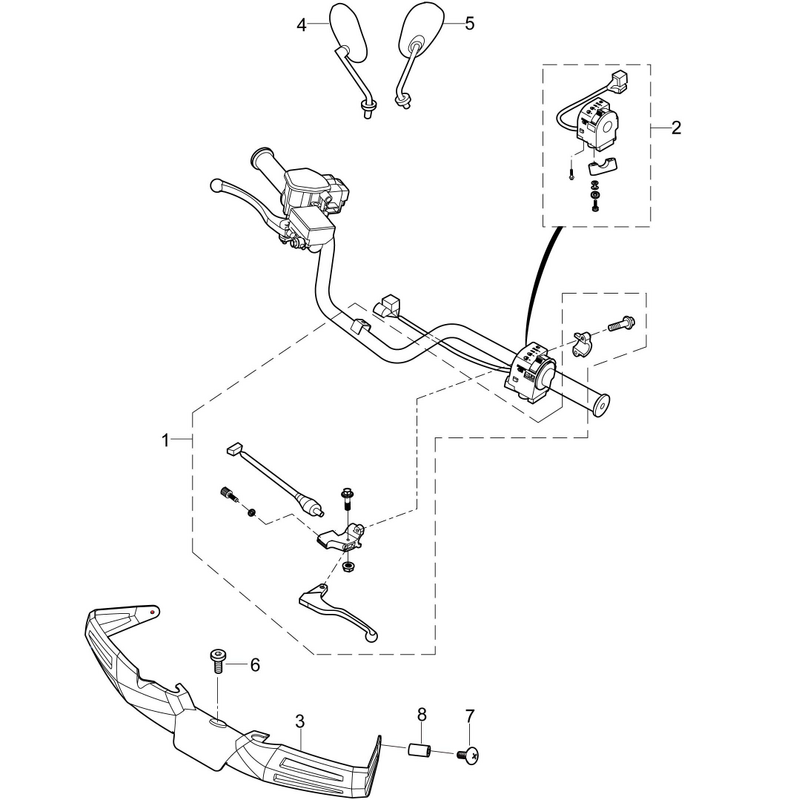 4
5
2
1
6
3
8
7