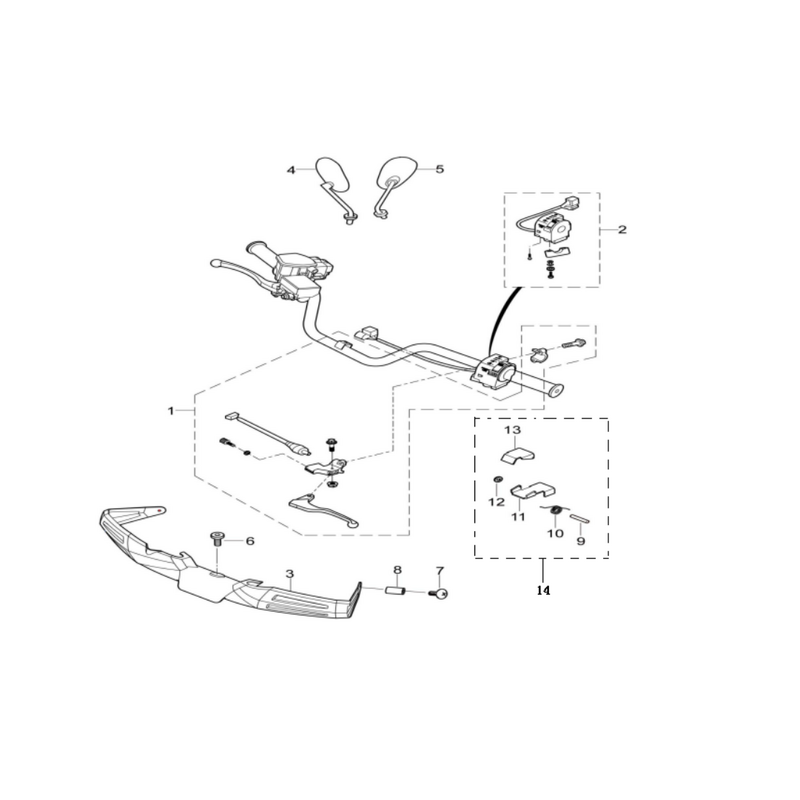 4
5
2
1
13
12
11
10
9
6
3
8
7
14