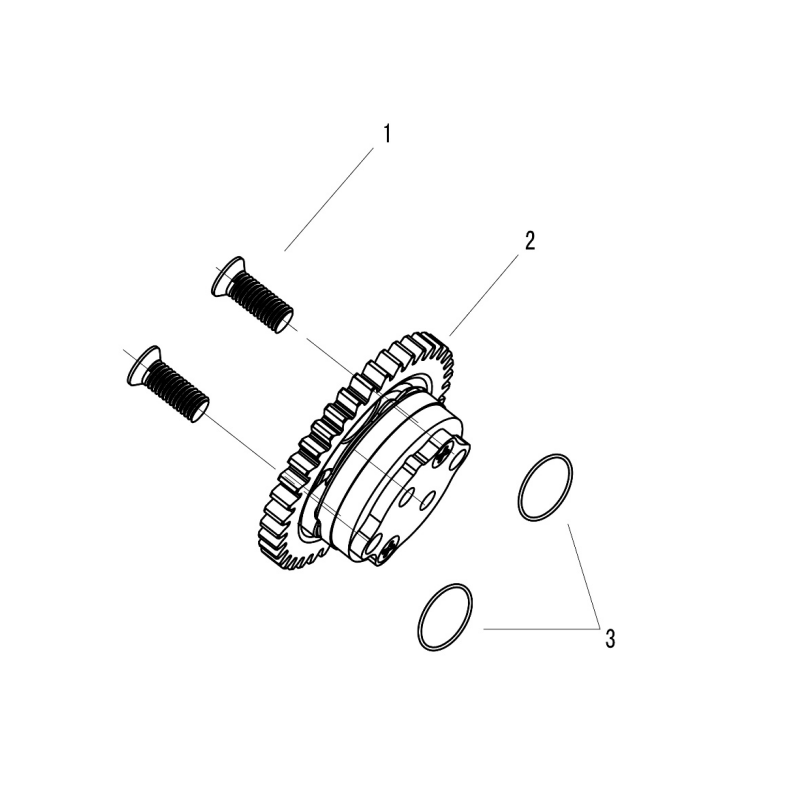 1
2
3