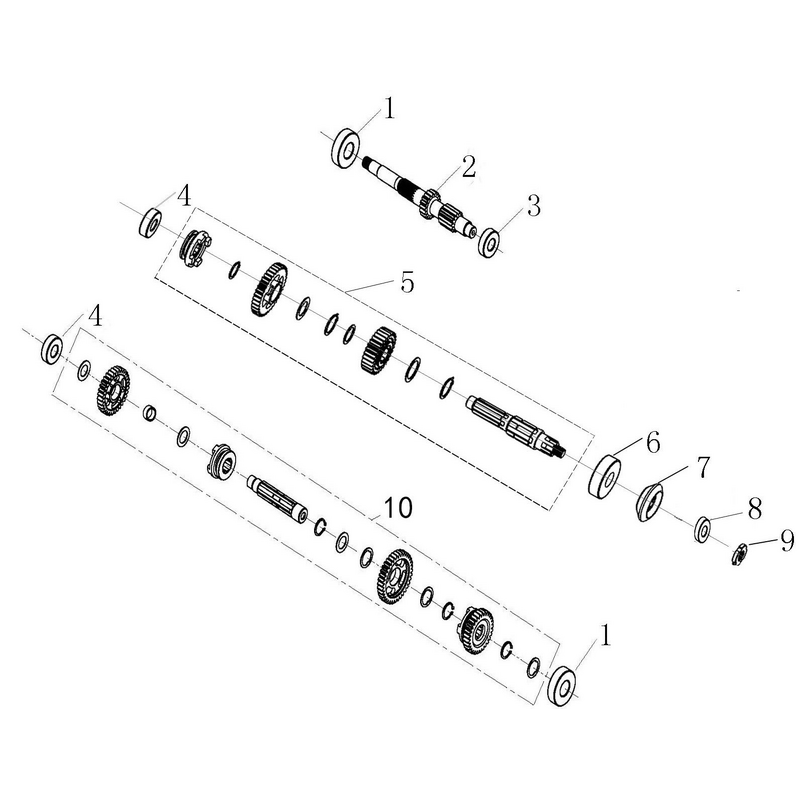 1
2
3
4
5
4
6
7
8
9
10
1