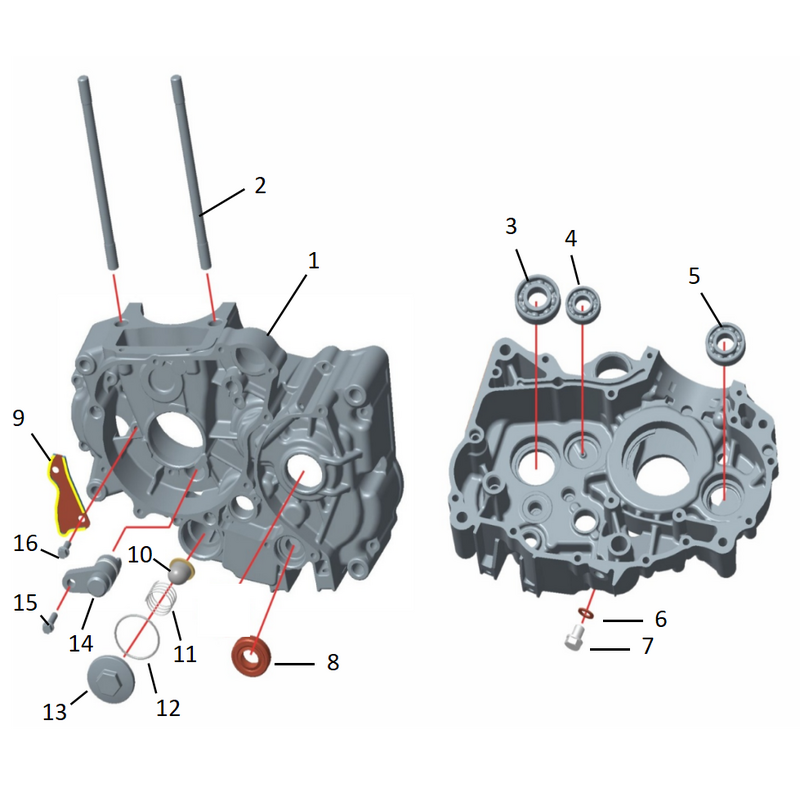 2
1
3
4
5
9
16
10
15
14
11
8
6
7
13
12