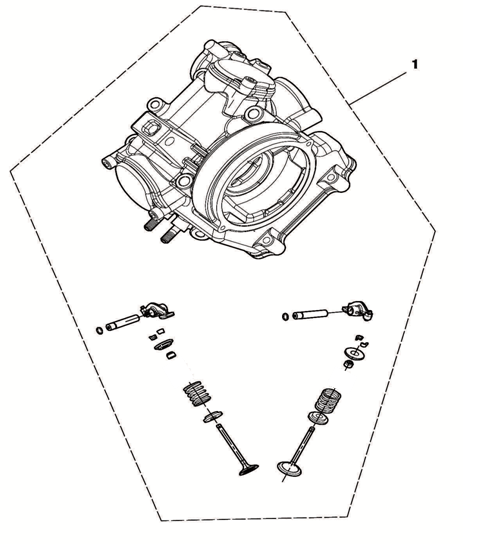 1