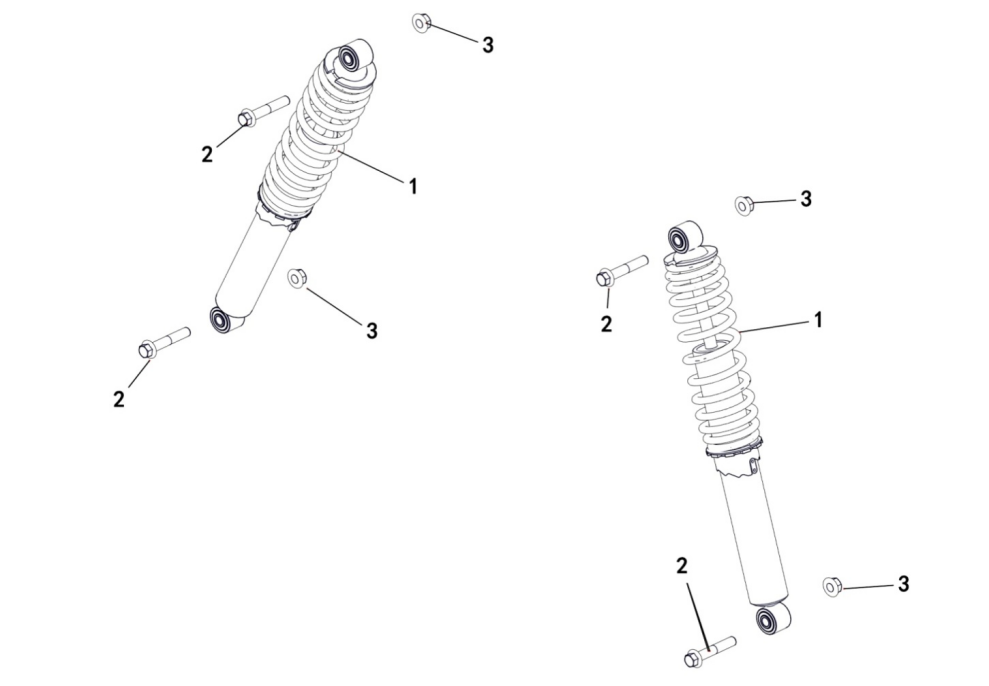 3
2
1
3
2
3
2
1
2
3