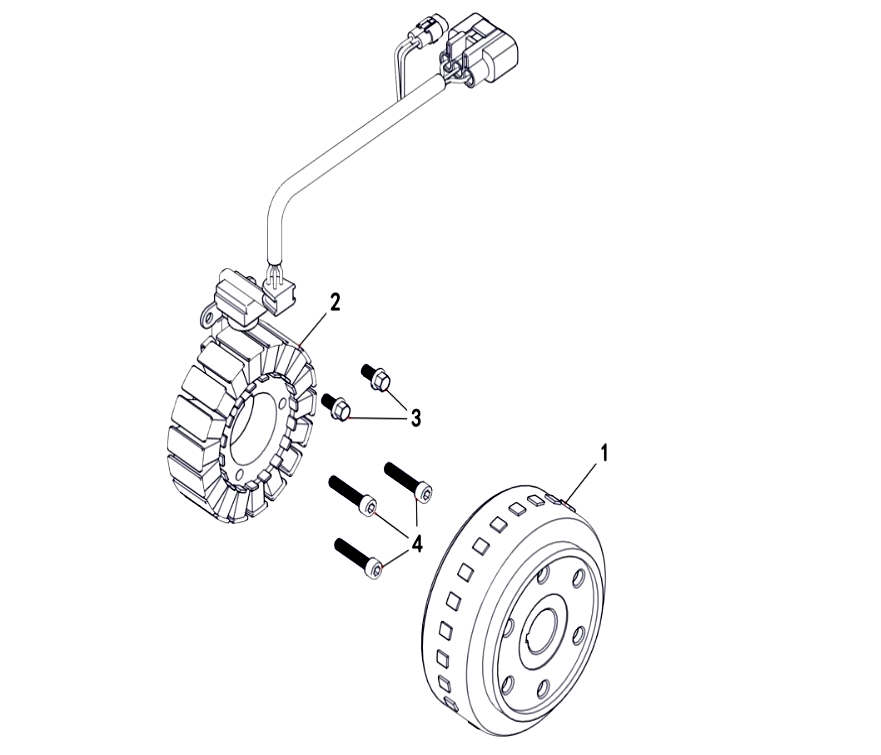 2
3
1
4