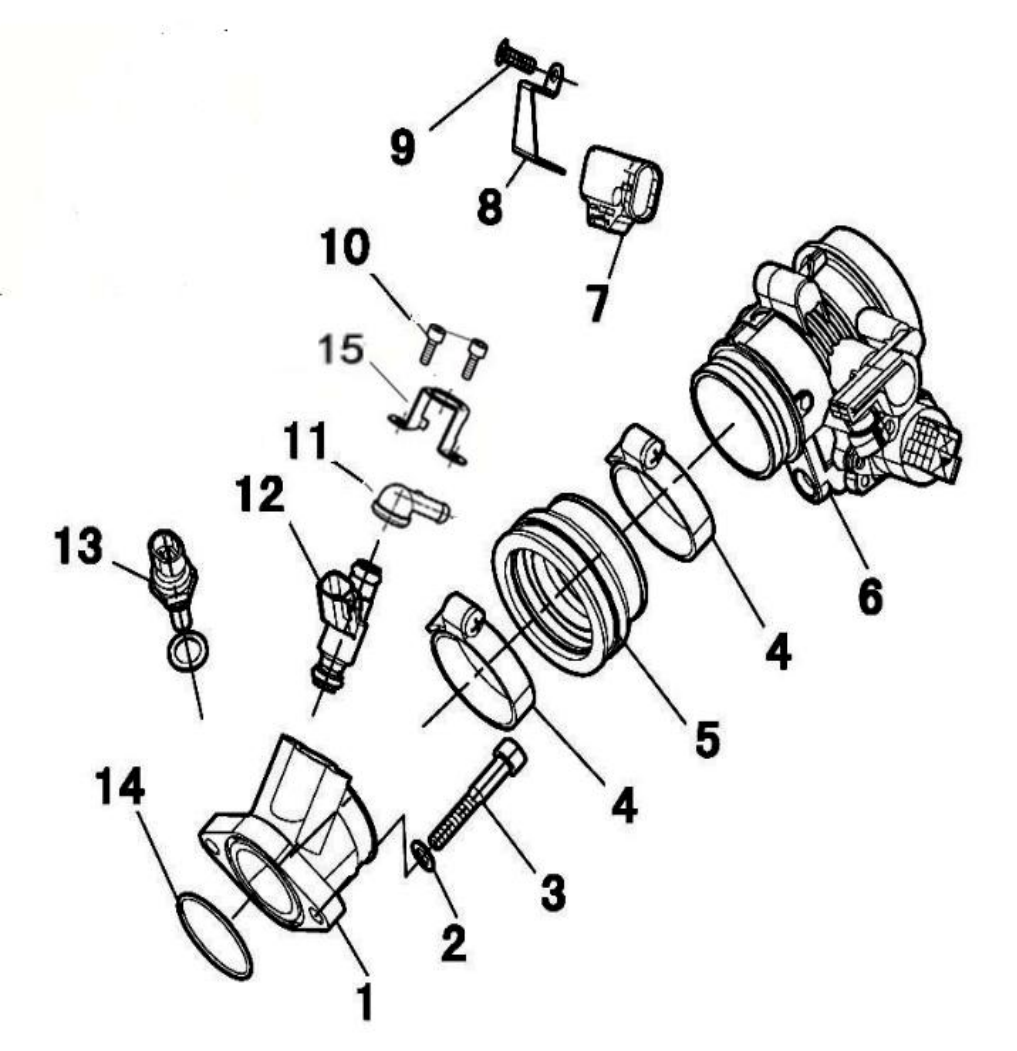 9
8
7
10
15
11
12
13
6
4
5
4
14
3
2
1