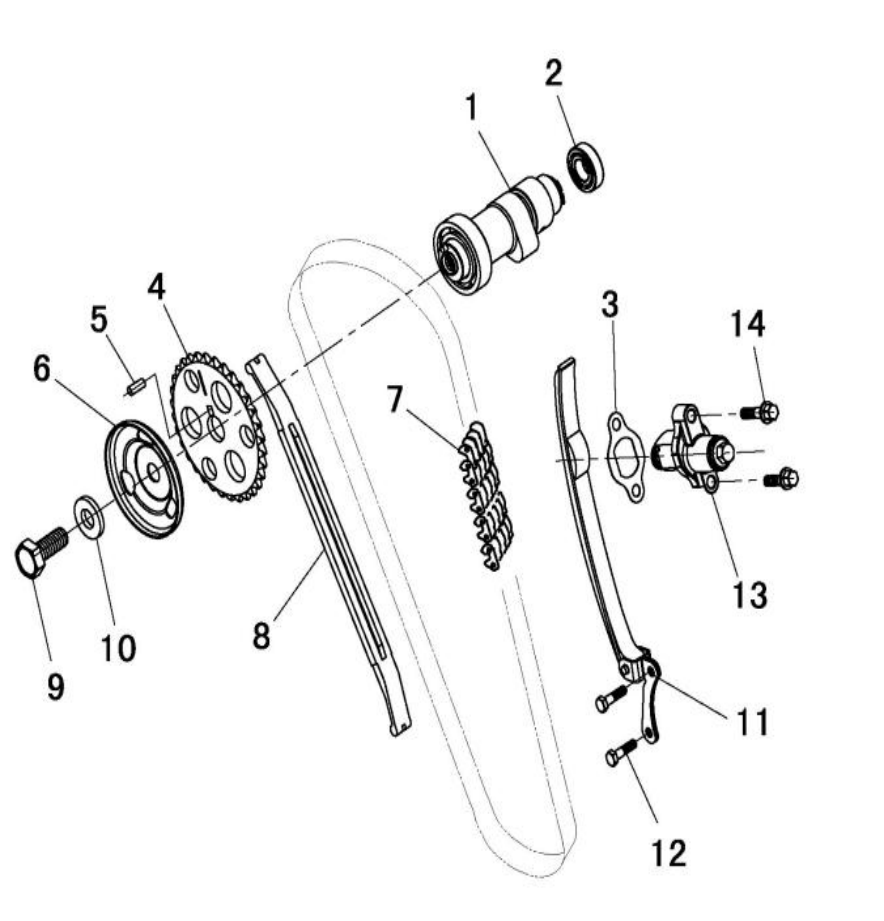 2
1
3
14
4
5
6
7
13
8
10
9
11
12