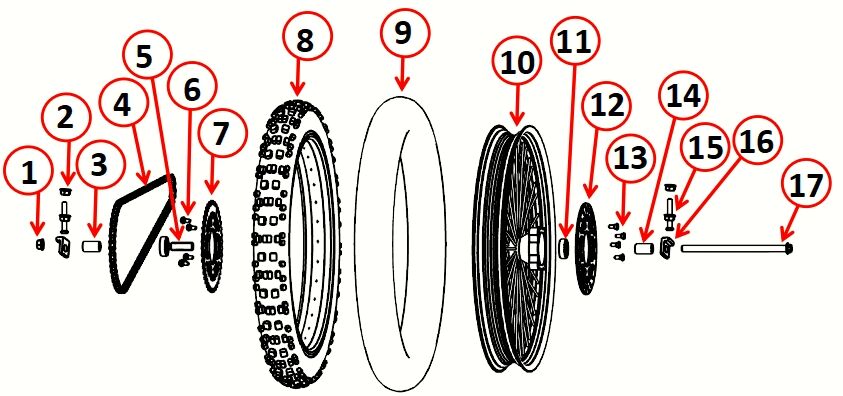 1
2
3
4
5
6
7
8
9
10
11
12
13
14
15
16
17