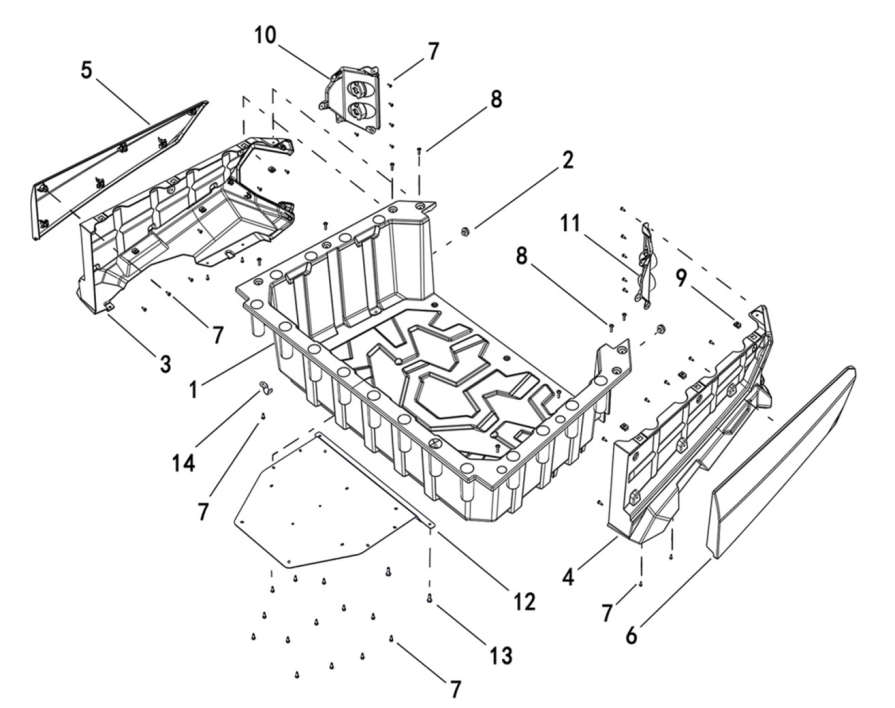 10
7
5
8
2
11
8
9
7
3
1
14
7
12
4
7
6
13
7